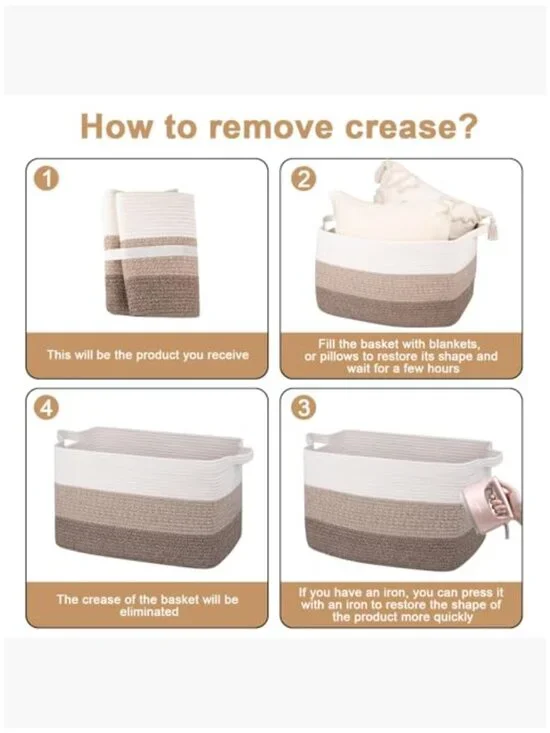 How to remove crease?

1

This will be the product you receive

2

Fill the basket with blankets, or pillows to restore its shape and wait for a few hours

4

The crease of the basket will be eliminated

3

If you have an iron, you can press it with an iron to restore the shape of the product more quickly